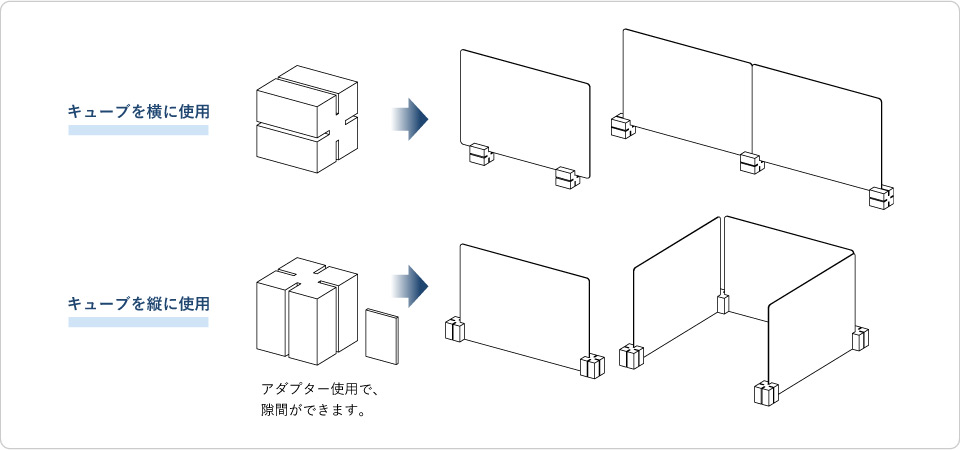 キューブを横に使用

キューブを縦に使用

アダプター使用で、隙間ができます。